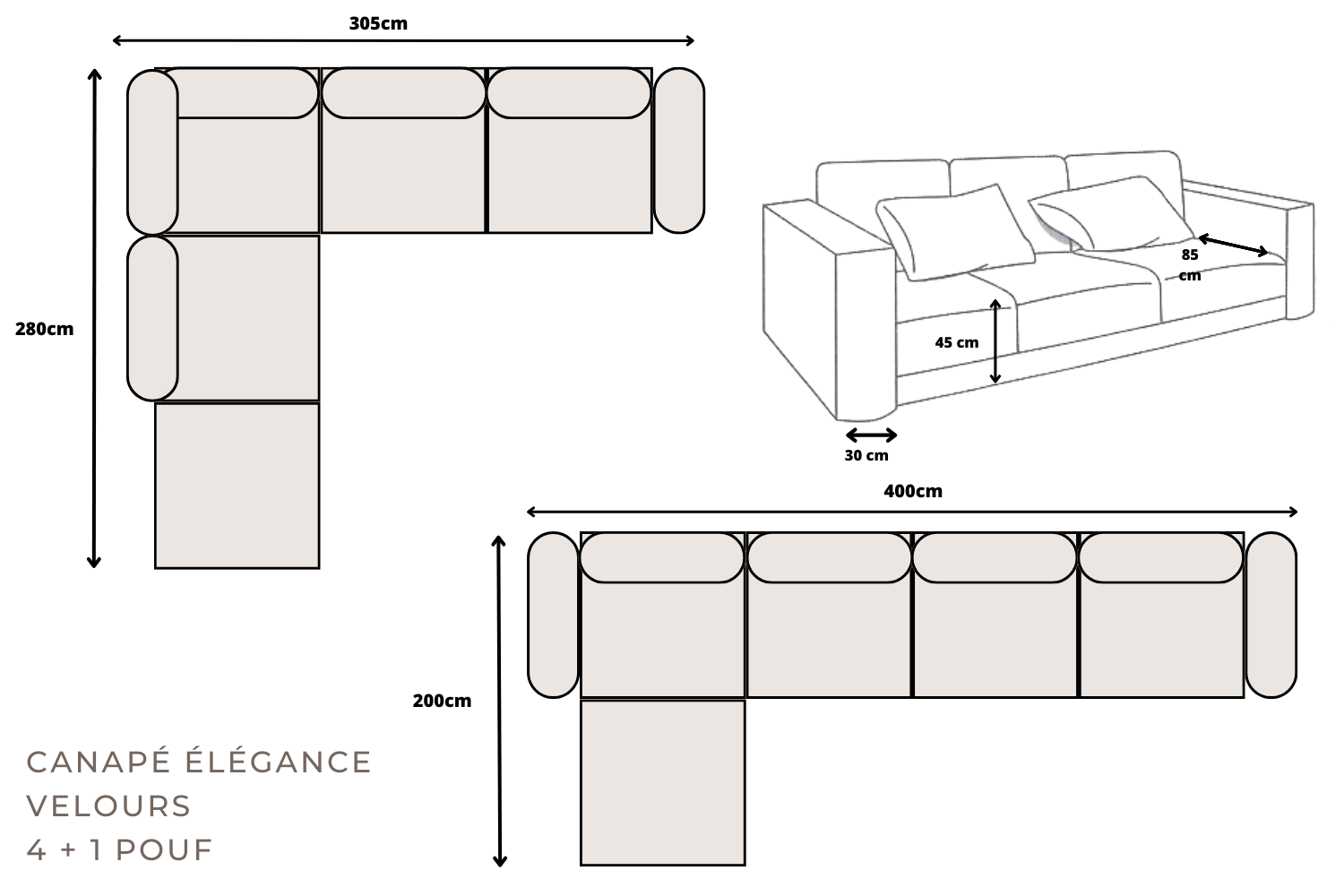 305cm

280cm

85 cm

45 cm

30 cm

400cm

200cm

CANAPÉ ÉLÉGANCE
VELOURS
4 + 1 POUF